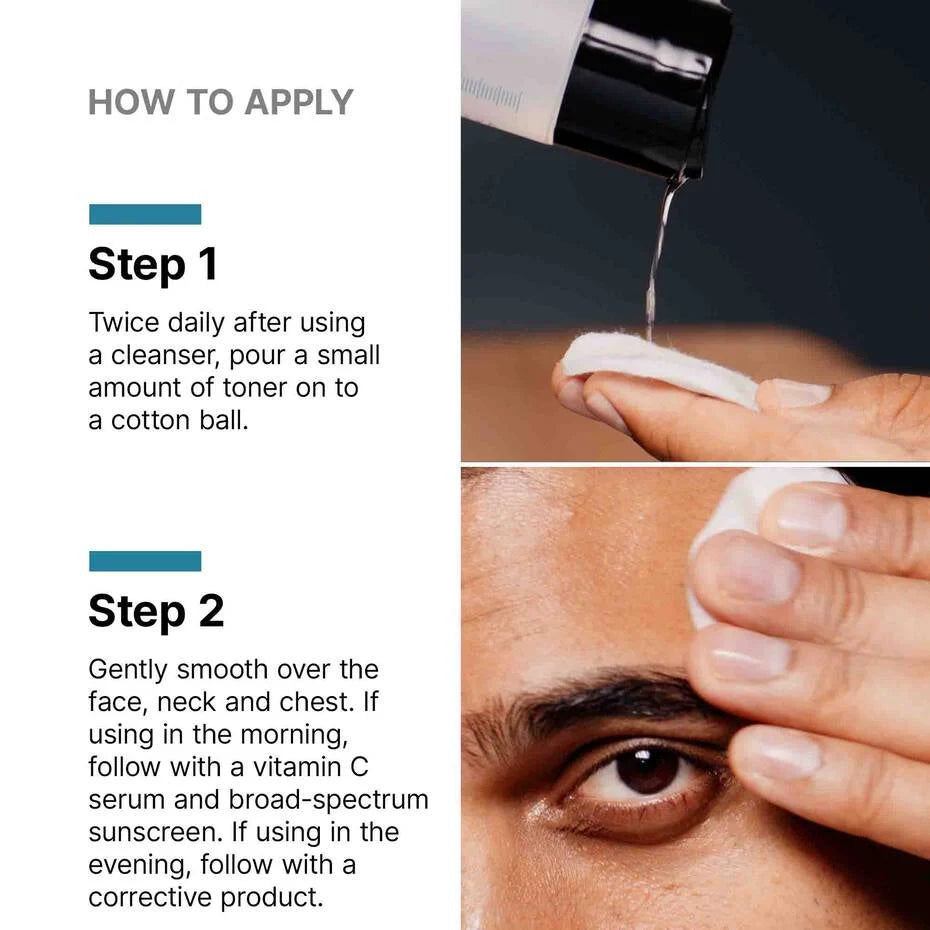 HOW TO APPLY

Step 1

Twice daily after using a cleanser, pour a small amount of toner on to a cotton ball.

Step 2

Gently smooth over the face, neck and chest. If using in the morning, follow with a vitamin C serum and broad-spectrum sunscreen. If using in the evening, follow with a corrective product.