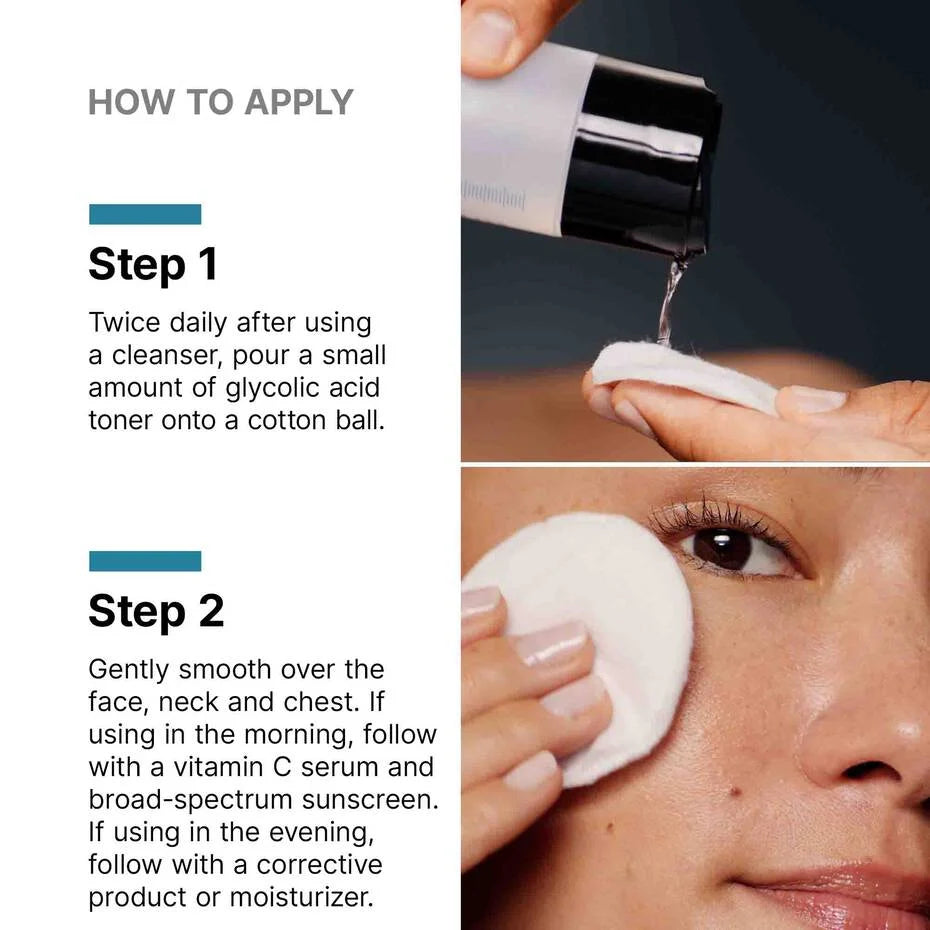 HOW TO APPLY

Step 1

Twice daily after using a cleanser, pour a small amount of glycolic acid toner onto a cotton ball.

Step 2

Gently smooth over the face, neck and chest. If using in the morning, follow with a vitamin C serum and broad-spectrum sunscreen. If using in the evening, follow with a corrective product or moisturizer.